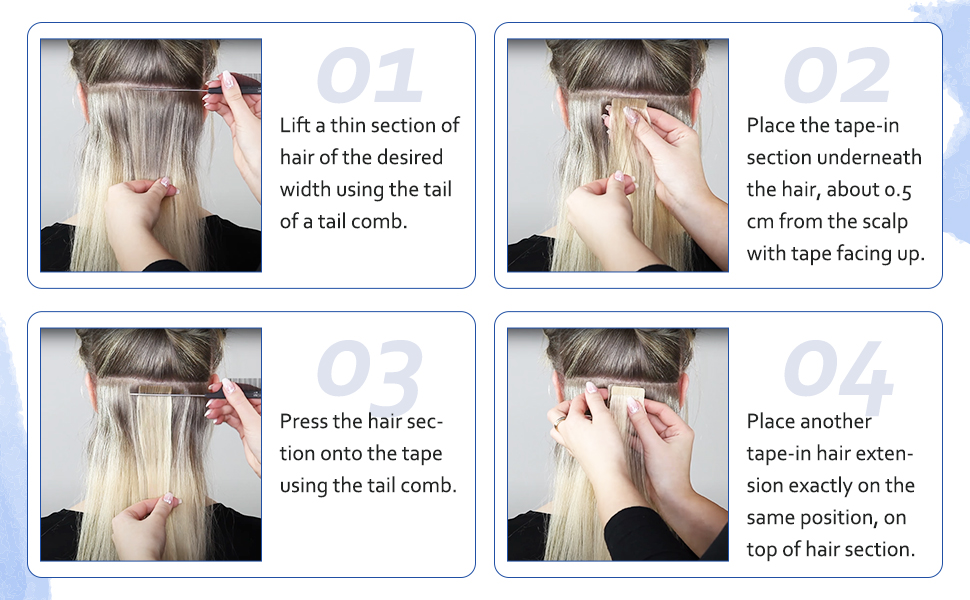 01

Lift a thin section of hair of the desired width using the tail of a tail comb.

02

Place the tape-in section underneath the hair, about 0.5 cm from the scalp with tape facing up.

03

Press the hair section onto the tape using the tail comb.

04

Place another tape-in hair extension exactly on the same position, on top of hair section.