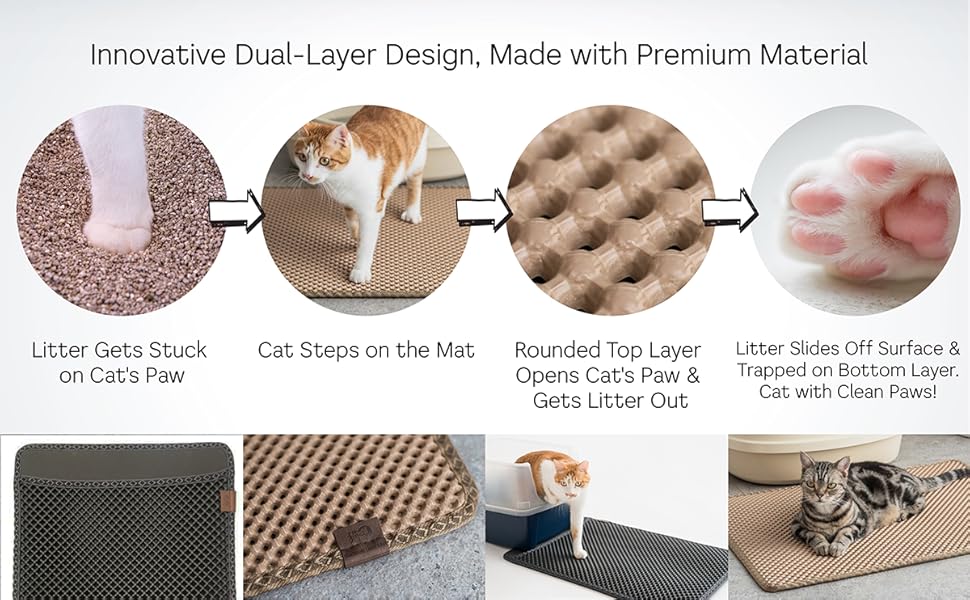 Innovative Dual-Layer Design, Made with Premium Material

Litter Gets Stuck on Cat's Paw

Cat Steps on the Mat

Rounded Top Layer Opens Cat's Paw & Gets Litter Out

Litter Slides Off Surface & Trapped on Bottom Layer. Cat with Clean Paws!