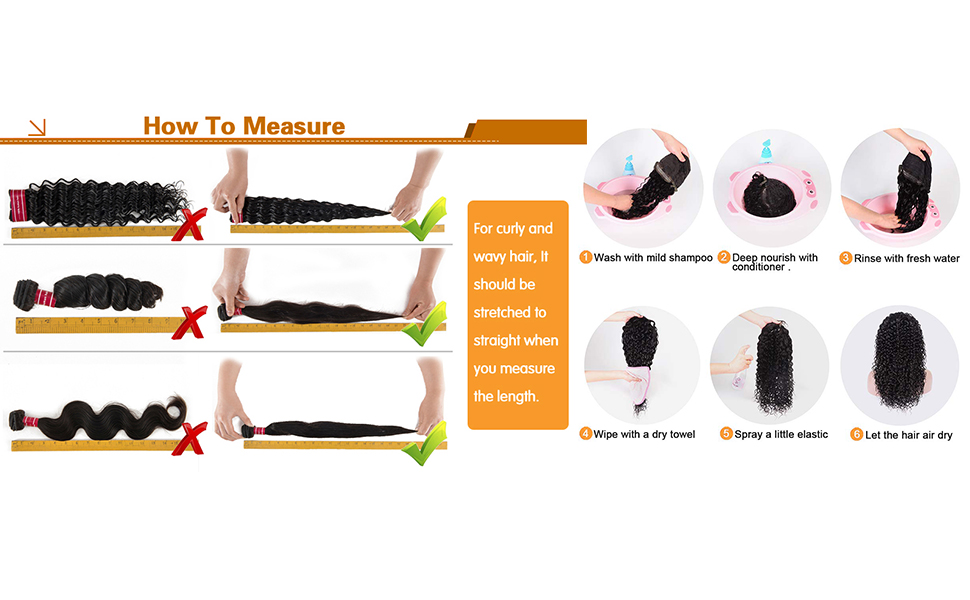 How To Measure

For curly and wavy hair, It should be stretched to straight when you measure the length.

1 Wash with mild shampoo

2 Deep nourish with conditioner .

3 Rinse with fresh water

4 Wipe with a dry towel

5 Spray a little elastic

6 Let the hair air dry