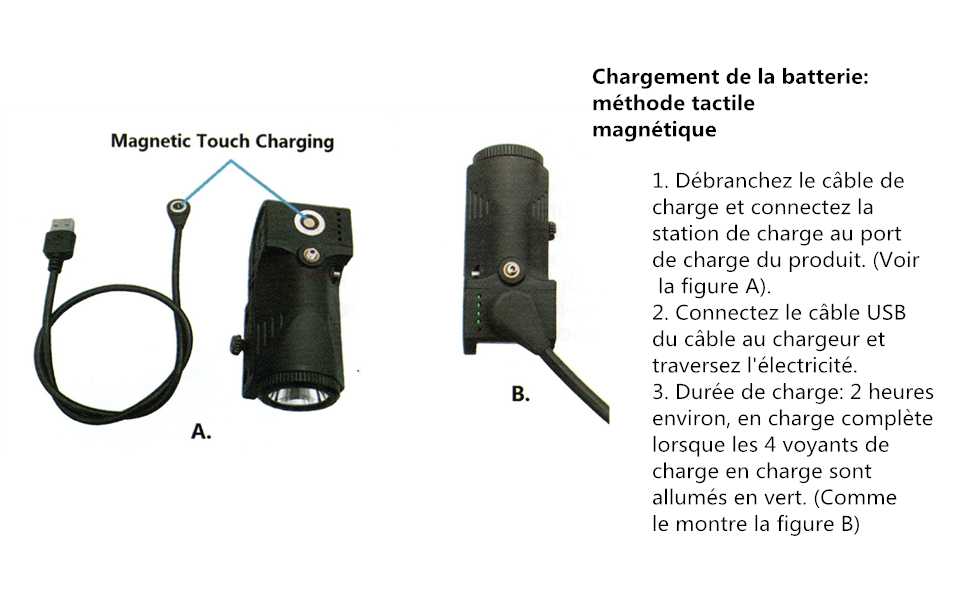 Magnetic Touch Charging

A.

B.

Chargement de la batterie: méthode tactile magnétique

1. Débranchez le câble de charge et connectez la station de charge au port de charge du produit. (Voir la figure A).
2. Connectez le câble USB du câble au chargeur et traversez l'électricité.
3. Durée de charge: 2 heures environ, en charge complète lorsque les 4 voyants de charge en charge sont allumés en vert. (Comme le montre la figure B)