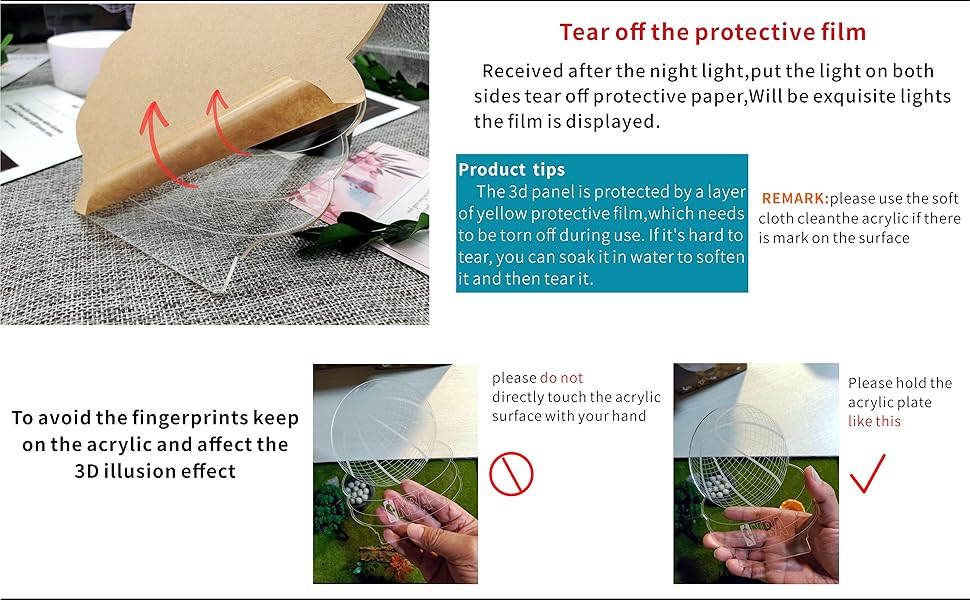 Tear off the protective film

Received after the night light,put the light on both sides tear off protective paper,Will be exquisite lights the film is displayed.

Product tips
The 3d panel is protected by a layer of yellow protective film,which needs to be torn off during use. If it's hard to tear, you can soak it in water to soften it and then tear it.

REMARK:please use the soft cloth cleanthe acrylic if there is mark on the surface

To avoid the fingerprints keep on the acrylic and affect the 3D illusion effect

please do not directly touch the acrylic surface with your hand

Please hold the acrylic plate like this