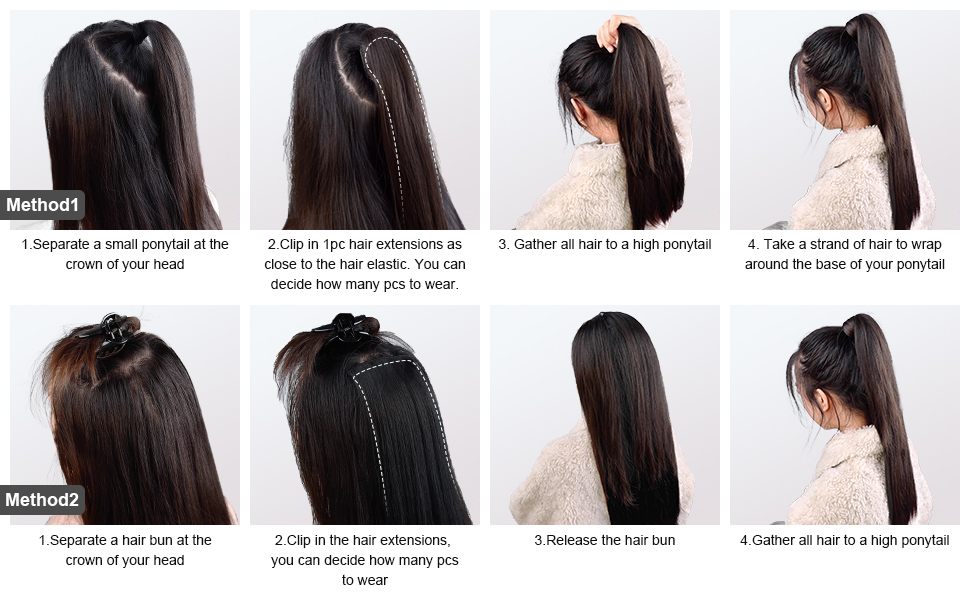 Method1

1.Separate a small ponytail at the crown of your head

2.Clip in 1pc hair extensions as close to the hair elastic. You can decide how many pcs to wear.

3. Gather all hair to a high ponytail

4. Take a strand of hair to wrap around the base of your ponytail

Method2

1.Separate a hair bun at the crown of your head

2.Clip in the hair extensions, you can decide how many pcs to wear

3.Release the hair bun

4.Gather all hair to a high ponytail