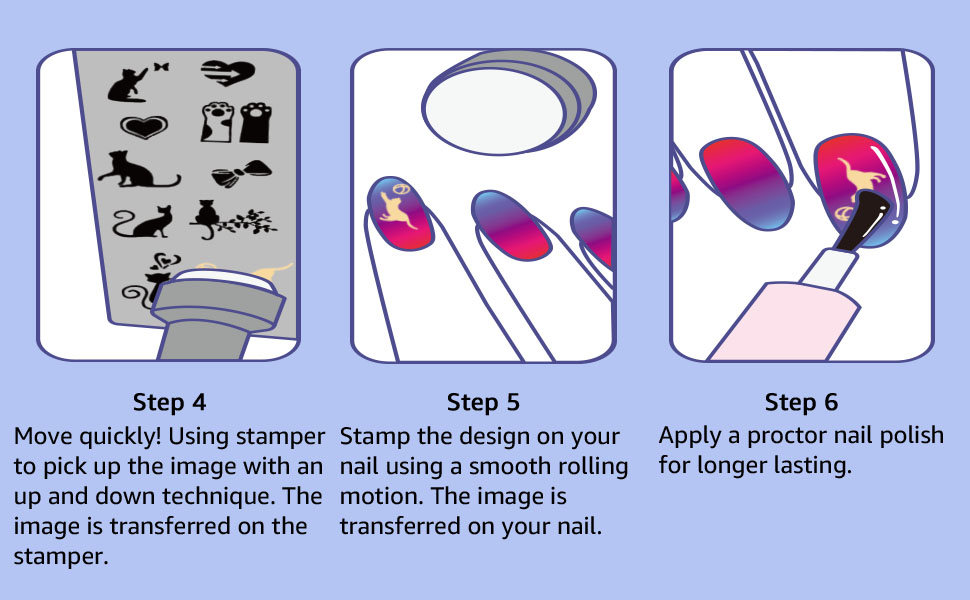 Step 4
Move quickly! Using stamper to pick up the image with an up and down technique. The image is transferred on the stamper.

Step 5
Stamp the design on your nail using a smooth rolling motion. The image is transferred on your nail.

Step 6
Apply a proctor nail polish for longer lasting.