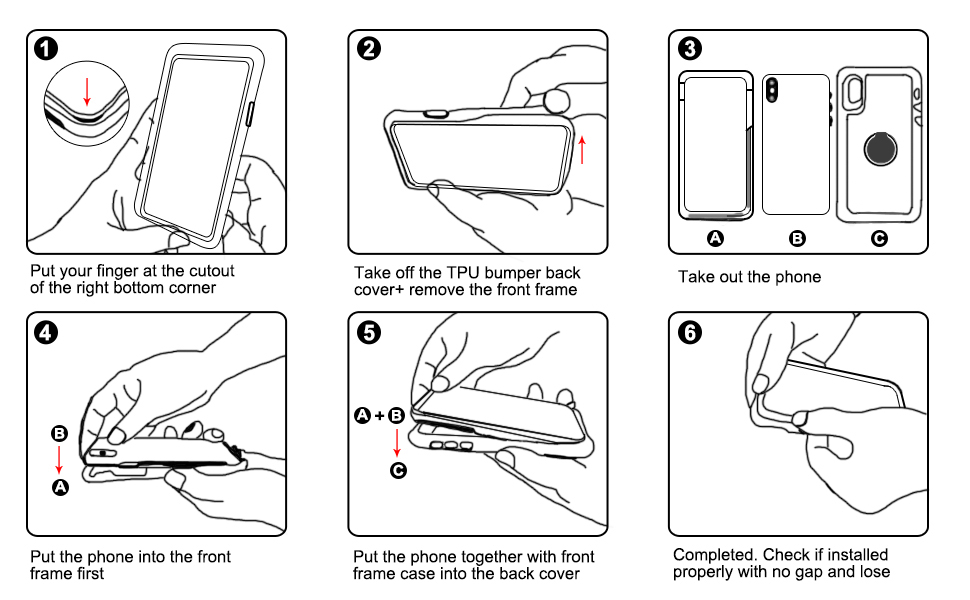 1
Put your finger at the cutout of the right bottom corner

2
Take off the TPU bumper back cover+ remove the front frame

3
A B C
Take out the phone

4
B
A
Put the phone into the front frame first

5
A + B
C
Put the phone together with front frame case into the back cover

6
Completed. Check if installed properly with no gap and lose