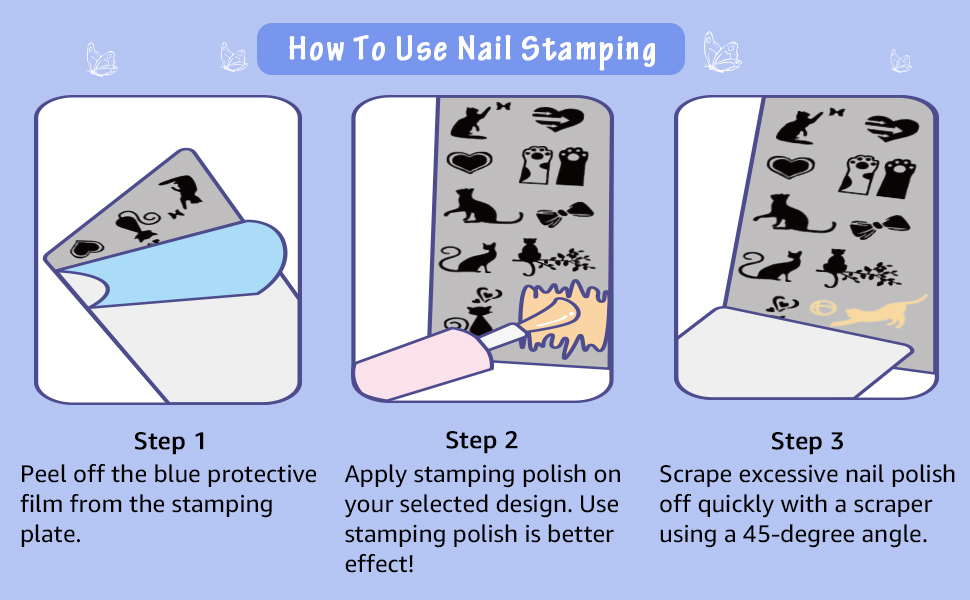 How To Use Nail Stamping

Step 1
Peel off the blue protective film from the stamping plate.

Step 2
Apply stamping polish on your selected design. Use stamping polish is better effect!

Step 3
Scrape excessive nail polish off quickly with a scraper using a 45-degree angle.