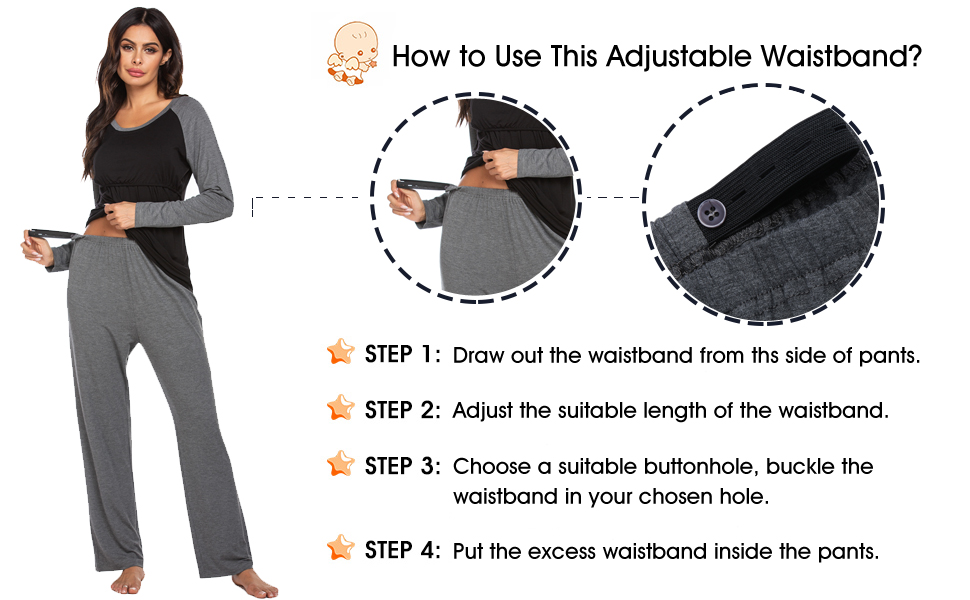 How to Use This Adjustable Waistband?

STEP 1: Draw out the waistband from ths side of pants.

STEP 2: Adjust the suitable length of the waistband.

STEP 3: Choose a suitable buttonhole, buckle the waistband in your chosen hole.

STEP 4: Put the excess waistband inside the pants.