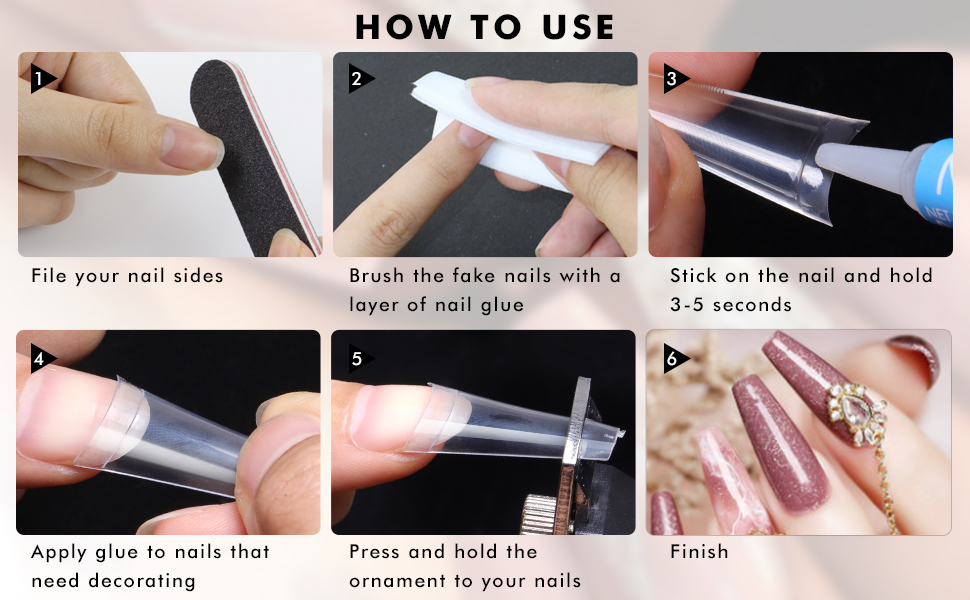 HOW TO USE

1
File your nail sides

2
Brush the fake nails with a layer of nail glue

3
Stick on the nail and hold 3-5 seconds

4
Apply glue to nails that need decorating

5
Press and hold the ornament to your nails

6
Finish