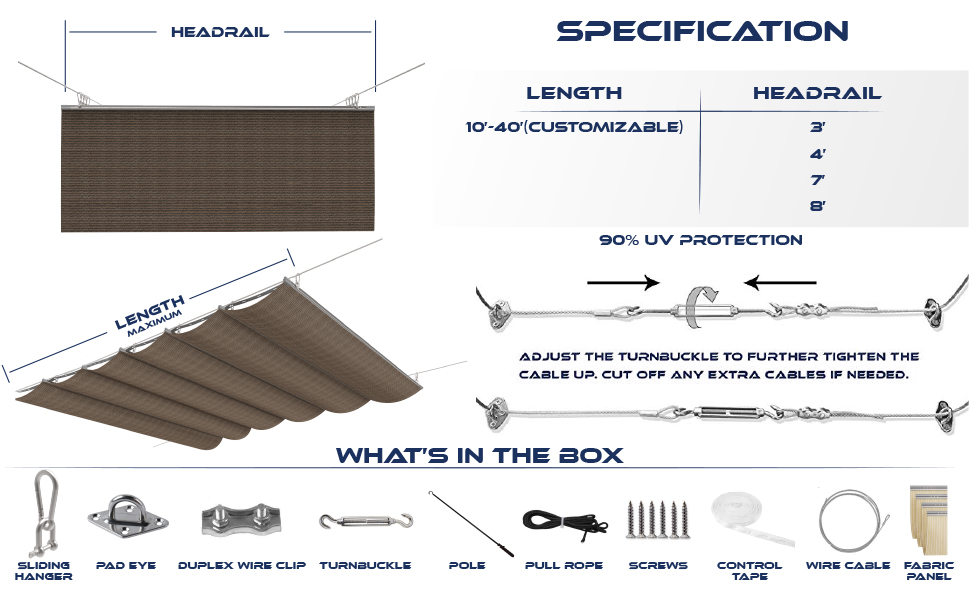 HEADRAIL

LENGTH
MAXIMUM

SPECIFICATION

| LENGTH | HEADRAIL |
|---|---|
| 10'-40'(CUSTOMIZABLE) | 3' |
| | 4' |
| | 7' |
| | 8' |

90% UV PROTECTION

ADJUST THE TURNBUCKLE TO FURTHER TIGHTEN THE CABLE UP. CUT OFF ANY EXTRA CABLES IF NEEDED.

WHAT'S IN THE BOX

SLIDING HANGER
PAD EYE
DUPLEX WIRE CLIP
TURNBUCKLE
POLE
PULL ROPE
SCREWS
CONTROL TAPE
WIRE CABLE
FABRIC PANEL