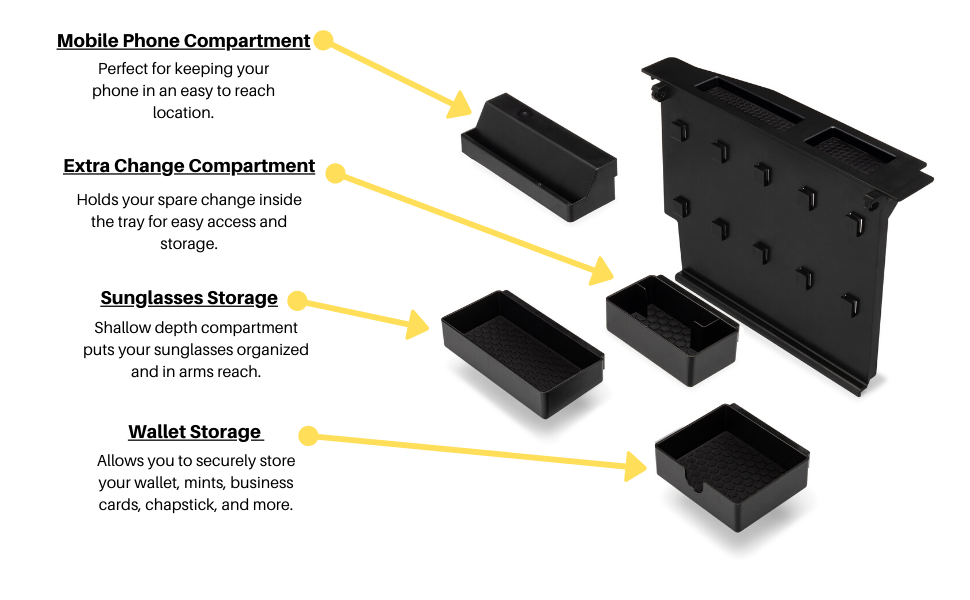 Mobile Phone Compartment

Perfect for keeping your phone in an easy to reach location.

Extra Change Compartment

Holds your spare change inside the tray for easy access and storage.

Sunglasses Storage

Shallow depth compartment puts your sunglasses organized and in arms reach.

Wallet Storage

Allows you to securely store your wallet, mints, business cards, chapstick, and more.