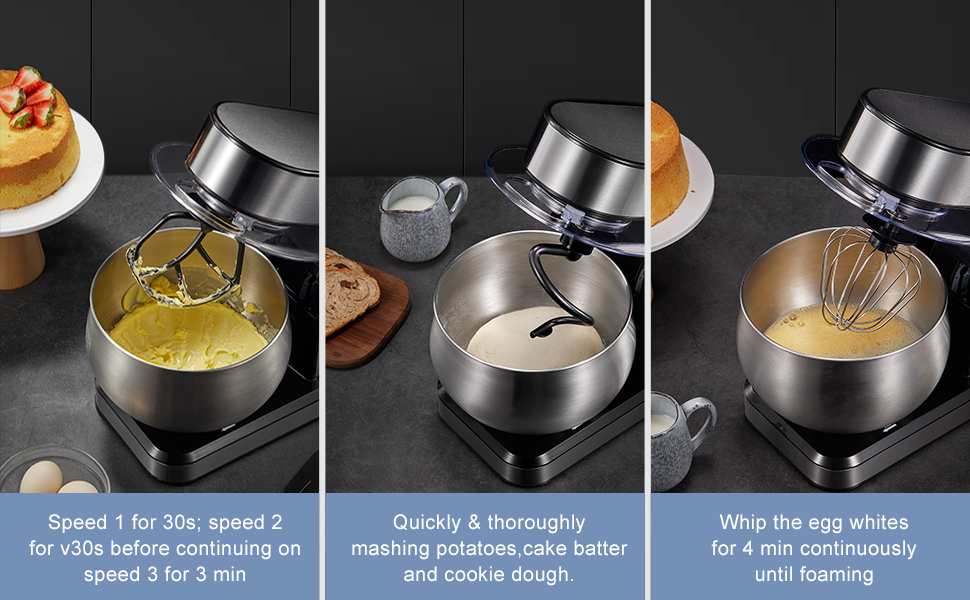 Speed 1 for 30s; speed 2 for v30s before continuing on speed 3 for 3 min

Quickly & thoroughly mashing potatoes,cake batter and cookie dough.

Whip the egg whites for 4 min continuously until foaming