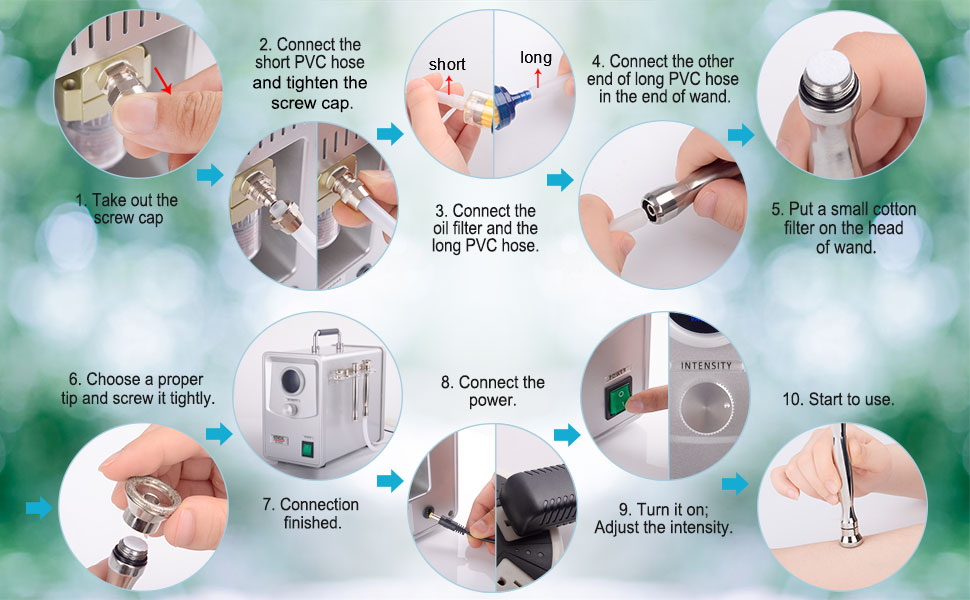 1. Take out the screw cap

2. Connect the short PVC hose and tighten the screw cap.

short

long

3. Connect the oil filter and the long PVC hose.

4. Connect the other end of long PVC hose in the end of wand.

5. Put a small cotton filter on the head of wand.

6. Choose a proper tip and screw it tightly.

7. Connection finished.

8. Connect the power.

INTENSITY

9. Turn it on; Adjust the intensity.

10. Start to use.