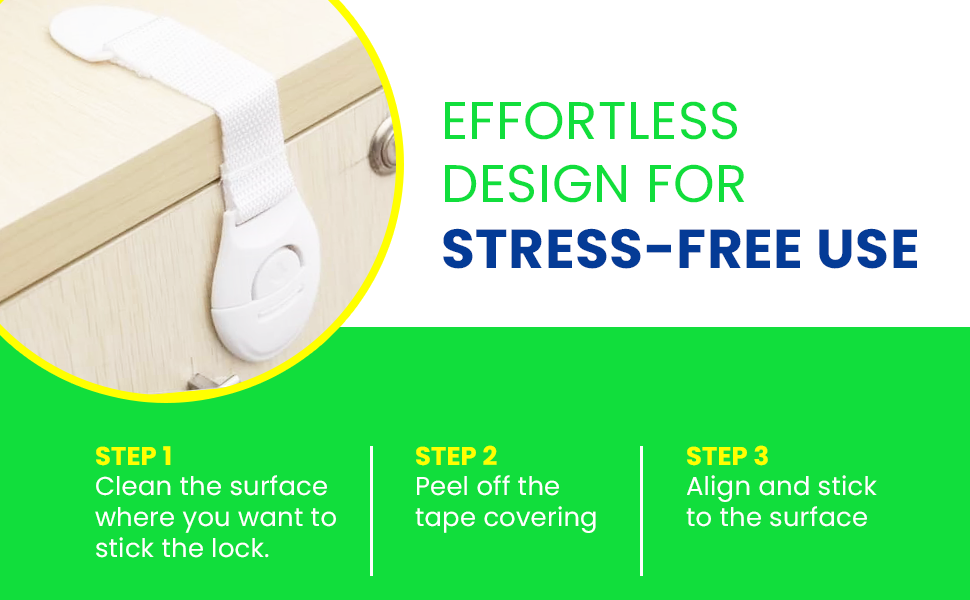 EFFORTLESS DESIGN FOR STRESS-FREE USE

STEP 1
Clean the surface where you want to stick the lock.

STEP 2
Peel off the tape covering

STEP 3
Align and stick to the surface