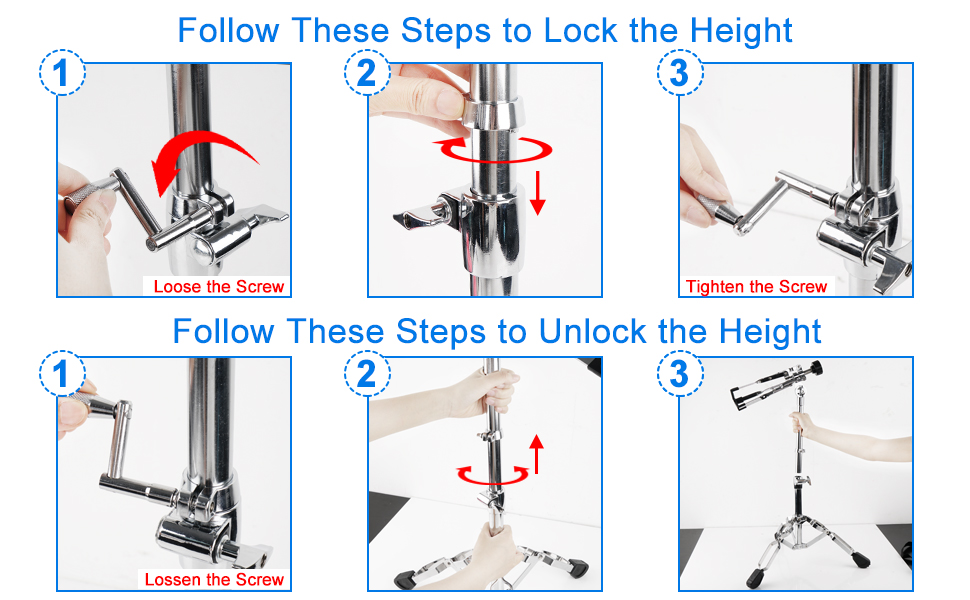 Follow These Steps to Lock the Height

1

Loose the Screw

2

3

Tighten the Screw

Follow These Steps to Unlock the Height

1

Lossen the Screw

2

3