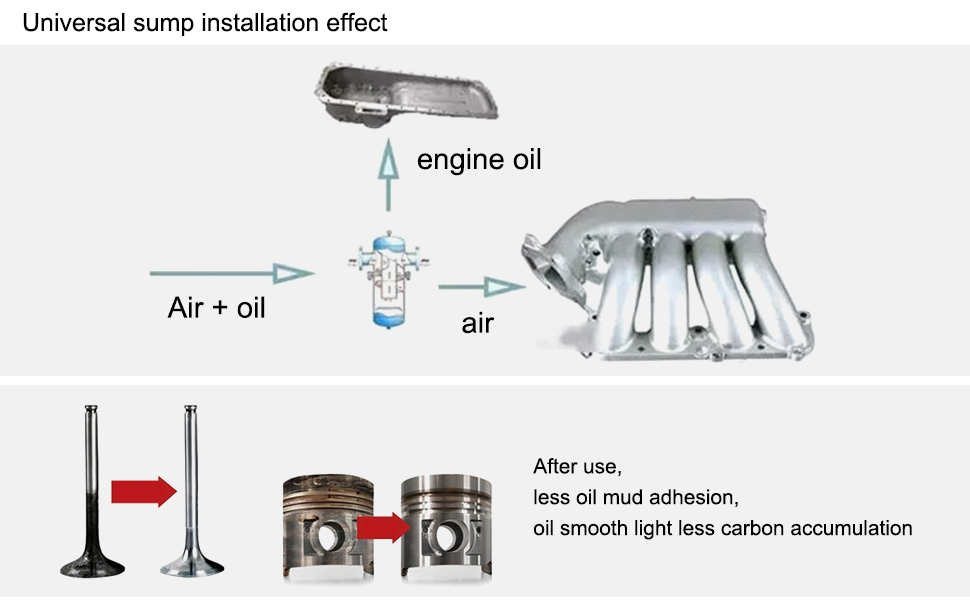 Universal sump installation effect

engine oil

Air + oil

air

After use,
less oil mud adhesion,
oil smooth light less carbon accumulation