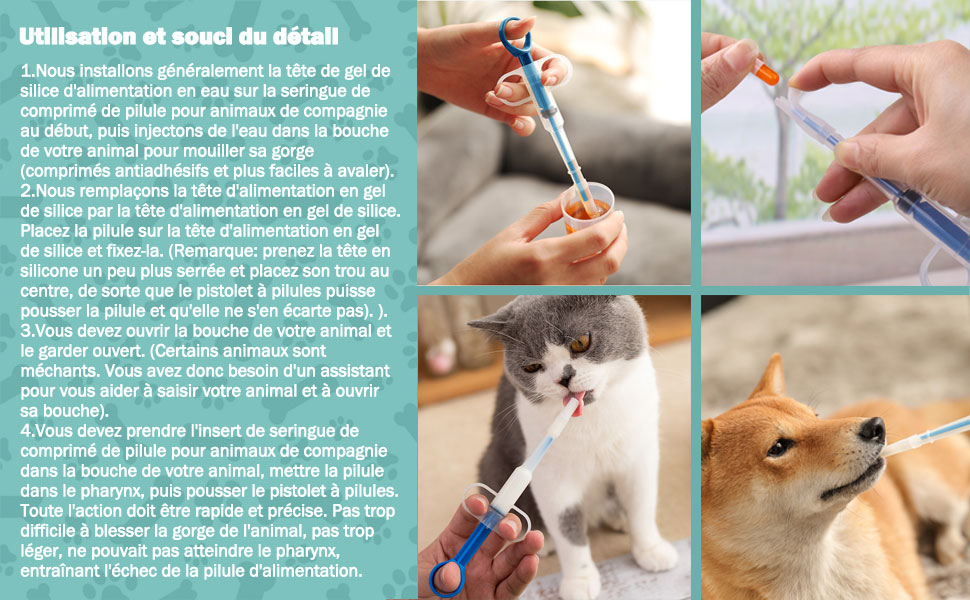 Utilisation et souci du détail

1.Nous installons généralement la tête de gel de silice d'alimentation en eau sur la seringue de comprimé de pilule pour animaux de compagnie au début, puis injectons de l'eau dans la bouche de votre animal pour mouiller sa gorge (comprimés antiadhésifs et plus faciles à avaler).
2.Nous remplaçons la tête d'alimentation en gel de silice par la tête d'alimentation en gel de silice. Placez la pilule sur la tête d'alimentation en gel de silice et fixez-la. (Remarque: prenez la tête en silicone un peu plus serrée et placez son trou au centre, de sorte que le pistolet à pilules puisse pousser la pilule et qu'elle ne s'en écarte pas). ).
3.Vous devez ouvrir la bouche de votre animal et le garder ouvert. (Certains animaux sont méchants. Vous avez donc besoin d'un assistant pour vous aider à saisir votre animal et à ouvrir sa bouche).
4.Vous devez prendre l'insert de seringue de comprimé de pilule pour animaux de compagnie dans la bouche de votre animal, mettre la pilule dans le pharynx, puis pousser le pistolet à pilules. Toute l'action doit être rapide et précise. Pas trop difficile à blesser la gorge de l'animal, pas trop léger, ne pouvait pas atteindre le pharynx, entraînant l'échec de la pilule d'alimentation.