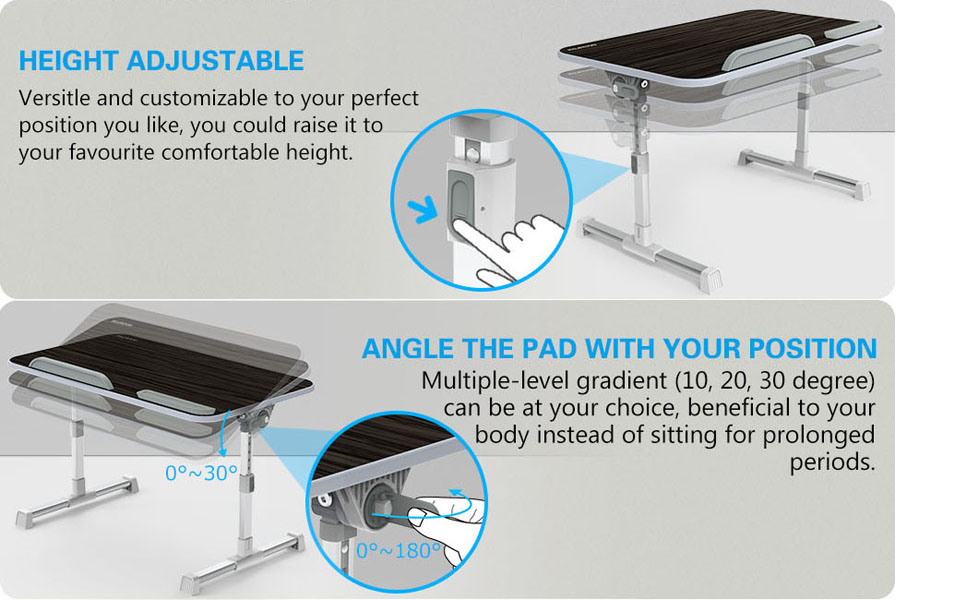 HEIGHT ADJUSTABLE

Versitle and customizable to your perfect position you like, you could raise it to your favourite comfortable height.

ANGLE THE PAD WITH YOUR POSITION

Multiple-level gradient (10, 20, 30 degree) can be at your choice, beneficial to your body instead of sitting for prolonged periods.

0°~30°

0°~180°