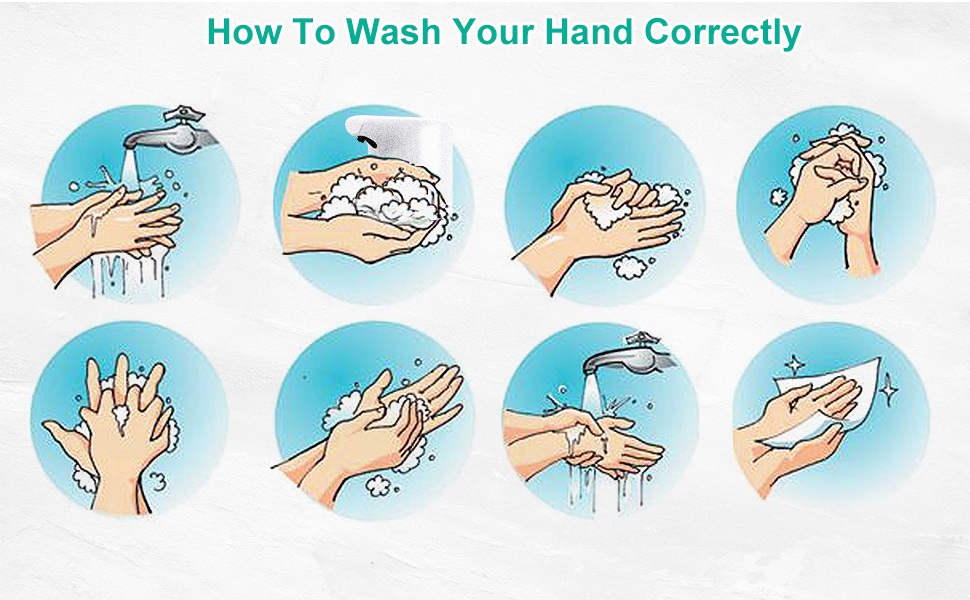 How To Wash Your Hand Correctly