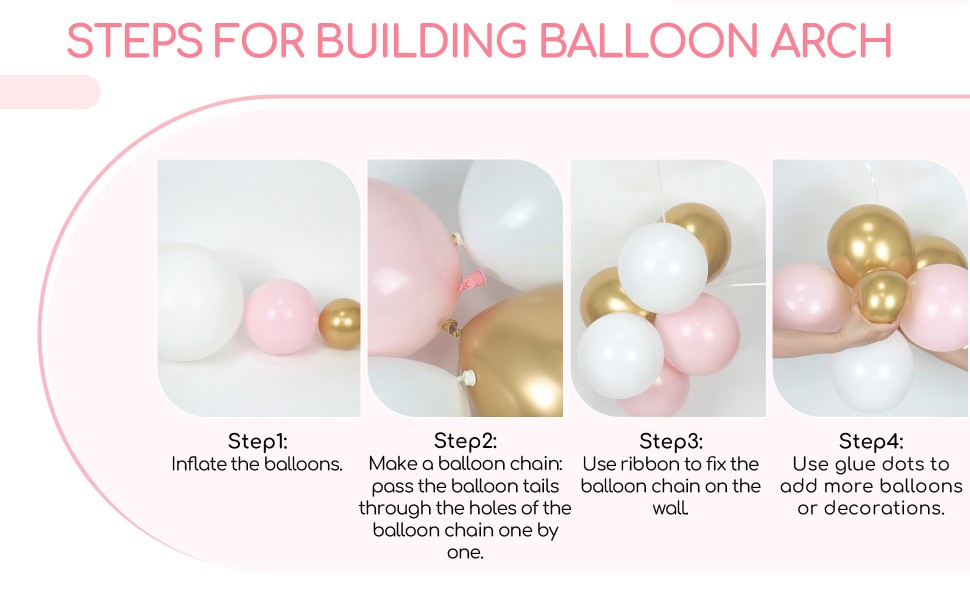 STEPS FOR BUILDING BALLOON ARCH

Step1:
Inflate the balloons.

Step2:
Make a balloon chain: pass the balloon tails through the holes of the balloon chain one by one.

Step3:
Use ribbon to fix the balloon chain on the wall.

Step4:
Use glue dots to add more balloons or decorations.