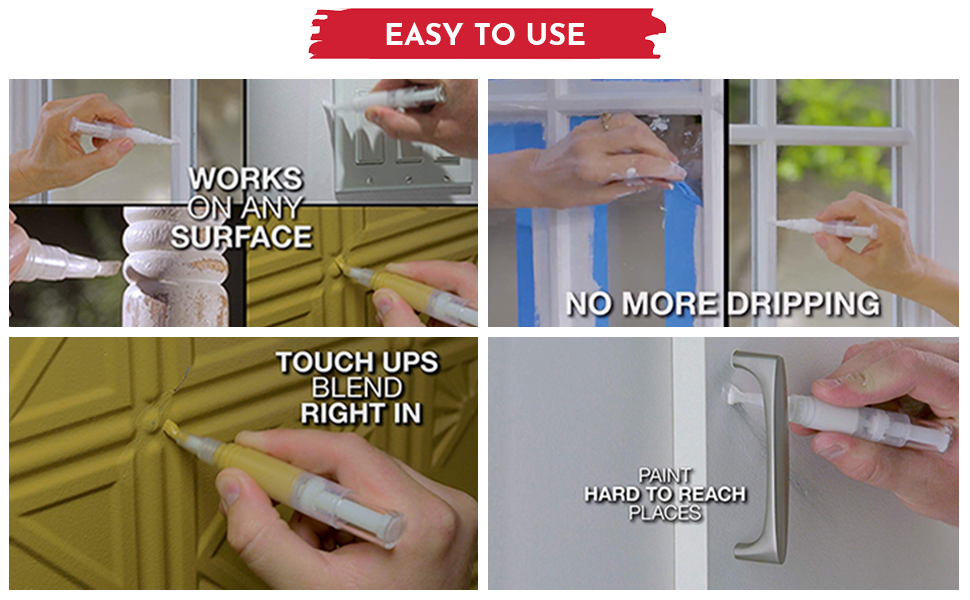 EASY TO USE

WORKS ON ANY SURFACE

NO MORE DRIPPING

TOUCH UPS BLEND RIGHT IN

PAINT HARD TO REACH PLACES