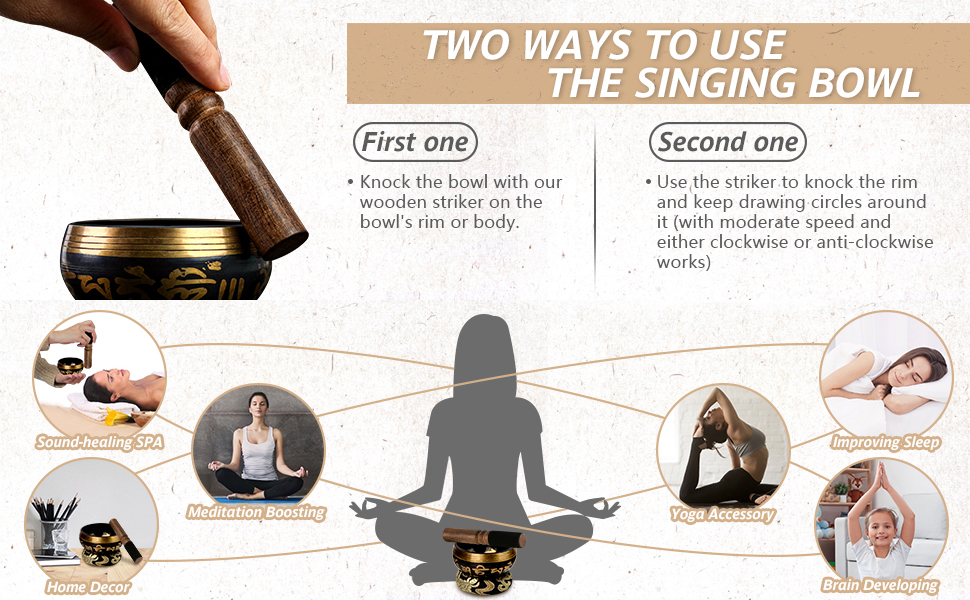 TWO WAYS TO USE THE SINGING BOWL

First one

• Knock the bowl with our wooden striker on the bowl's rim or body.

Second one

• Use the striker to knock the rim and keep drawing circles around it (with moderate speed and either clockwise or anti-clockwise works)

Sound-healing SPA

Meditation Boosting

Home Decor

Yoga Accessory

Improving Sleep

Brain Developing