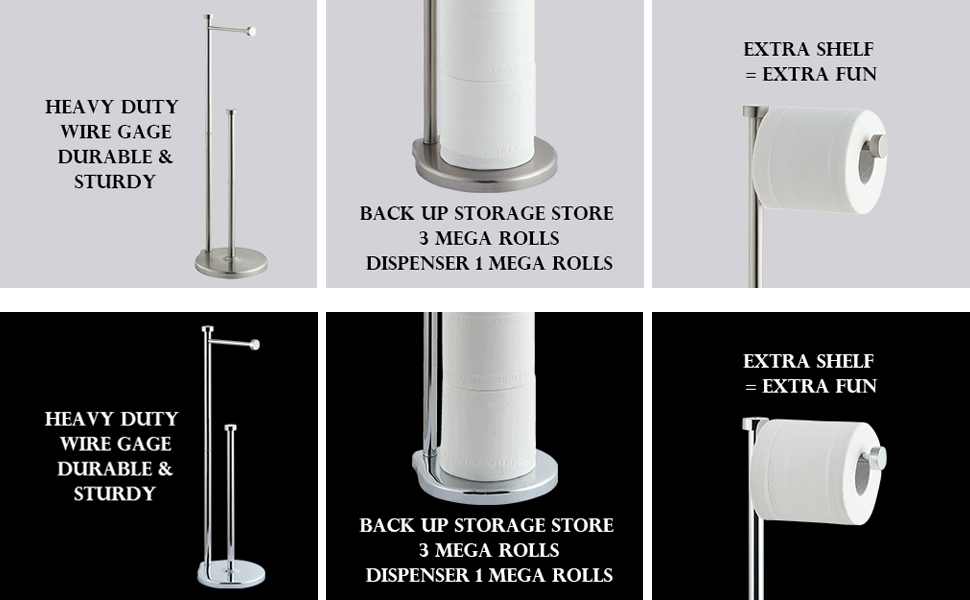 HEAVY DUTY
WIRE GAGE
DURABLE &
STURDY

BACK UP STORAGE STORE
3 MEGA ROLLS
DISPENSER 1 MEGA ROLLS

EXTRA SHELF
= EXTRA FUN

HEAVY DUTY
WIRE GAGE
DURABLE &
STURDY

BACK UP STORAGE STORE
3 MEGA ROLLS
DISPENSER 1 MEGA ROLLS

EXTRA SHELF
= EXTRA FUN