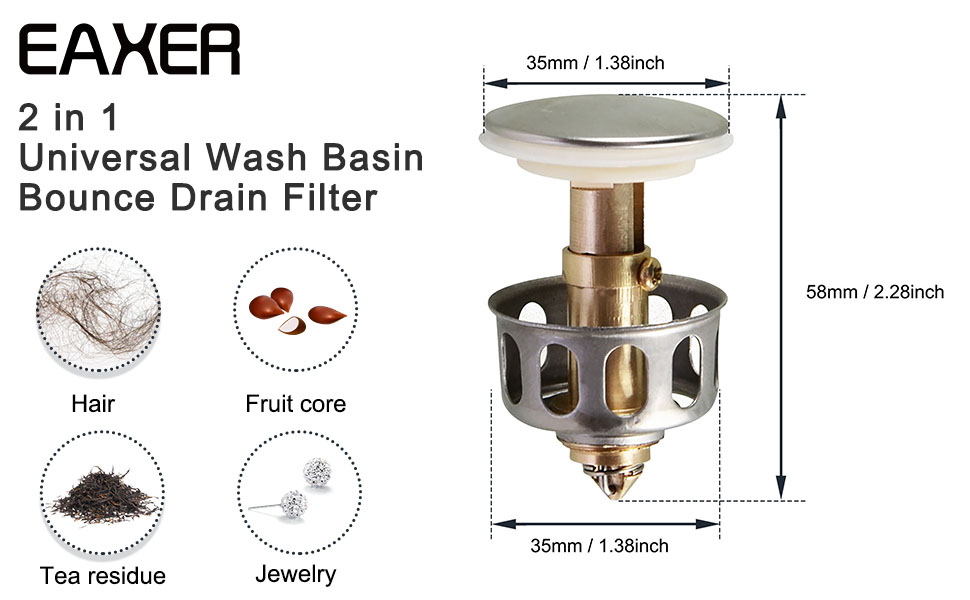 EAXER

2 in 1
Universal Wash Basin
Bounce Drain Filter

Hair

Fruit core

Tea residue

Jewelry

35mm / 1.38inch

58mm / 2.28inch

35mm / 1.38inch