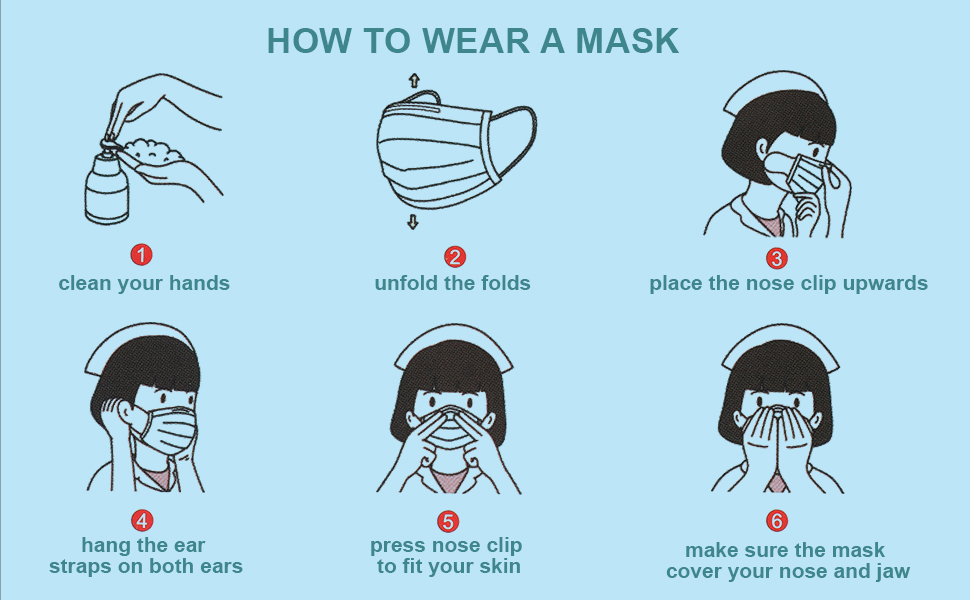 HOW TO WEAR A MASK

1
clean your hands

2
unfold the folds

3
place the nose clip upwards

4
hang the ear straps on both ears

5
press nose clip to fit your skin

6
make sure the mask cover your nose and jaw