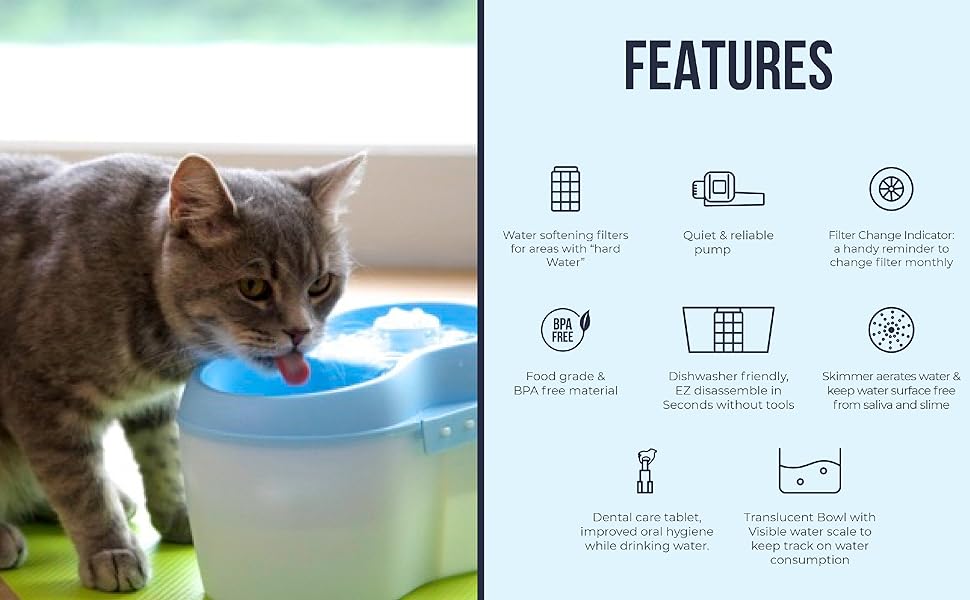 FEATURES

Water softening filters for areas with "hard Water"

Quiet & reliable pump

Filter Change Indicator: a handy reminder to change filter monthly

BPA FREE

Food grade & BPA free material

Dishwasher friendly, EZ disassemble in Seconds without tools

Skimmer aerates water & keep water surface free from saliva and slime

Dental care tablet, improved oral hygiene while drinking water.

Translucent Bowl with Visible water scale to keep track on water consumption