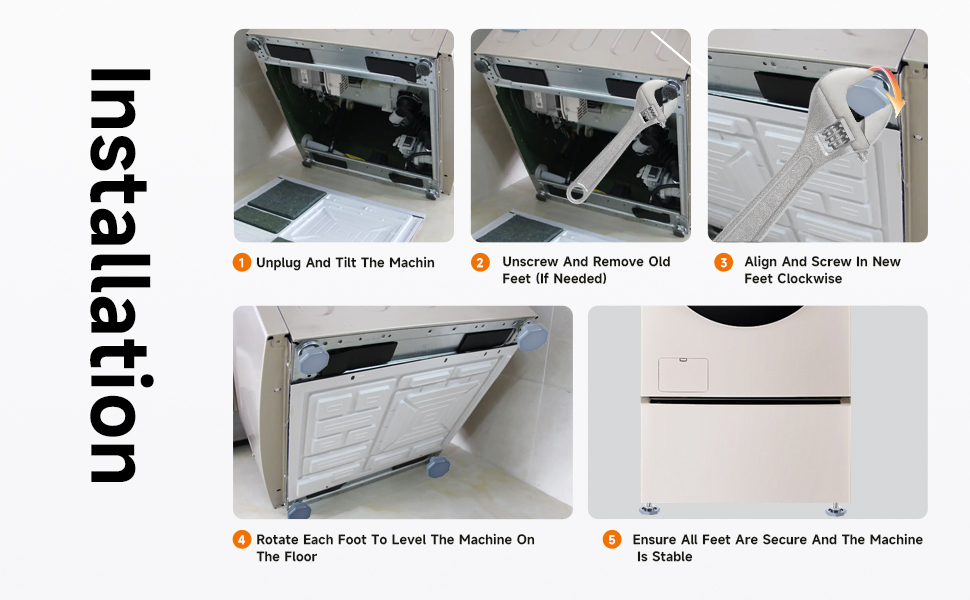 Installation

1 Unplug And Tilt The Machin

2 Unscrew And Remove Old Feet (If Needed)

3 Align And Screw In New Feet Clockwise

4 Rotate Each Foot To Level The Machine On The Floor

5 Ensure All Feet Are Secure And The Machine Is Stable