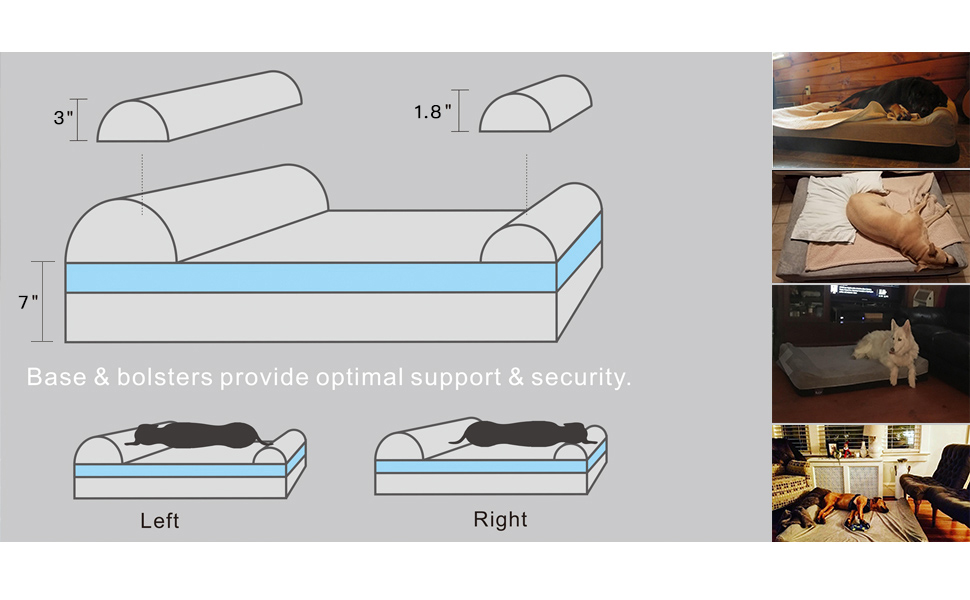 3"

1.8"

7"

Base & bolsters provide optimal support & security.

Left

Right