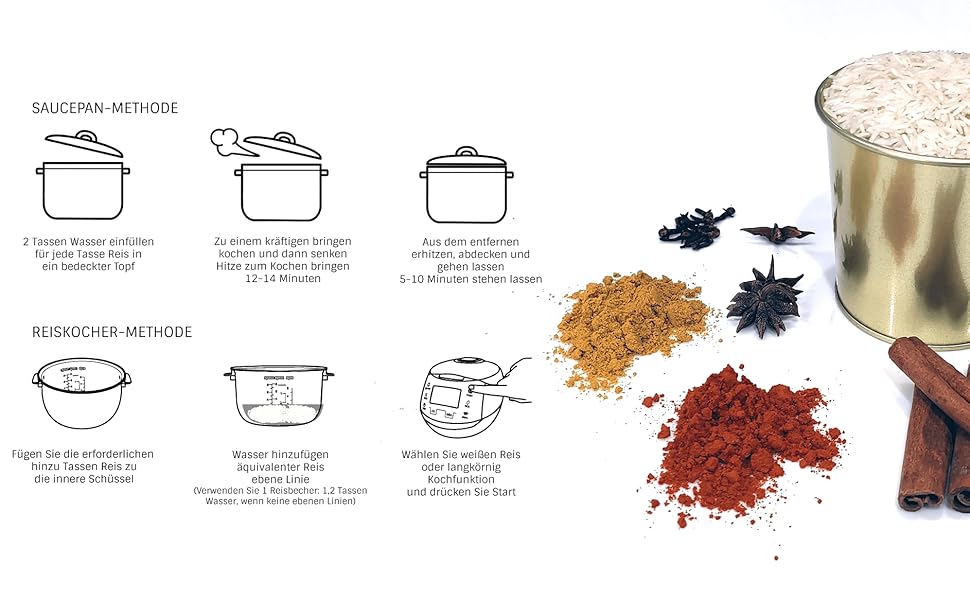 SAUCEPAN-METHODE

2 Tassen Wasser einfüllen für jede Tasse Reis in ein bedeckter Topf

Zu einem kräftigen bringen kochen und dann senken Hitze zum Kochen bringen 12-14 Minuten

Aus dem entfernen erhitzen, abdecken und gehen lassen 5-10 Minuten stehen lassen

REISKOCHER-METHODE

Fügen Sie die erforderlichen hinzu Tassen Reis zu die innere Schüssel

Wasser hinzufügen äquivalenter Reis ebene Linie (Verwenden Sie 1 Reisbecher: 1,2 Tassen Wasser, wenn keine ebenen Linien)

Wählen Sie weißen Reis oder langkörnig Kochfunktion und drücken Sie Start