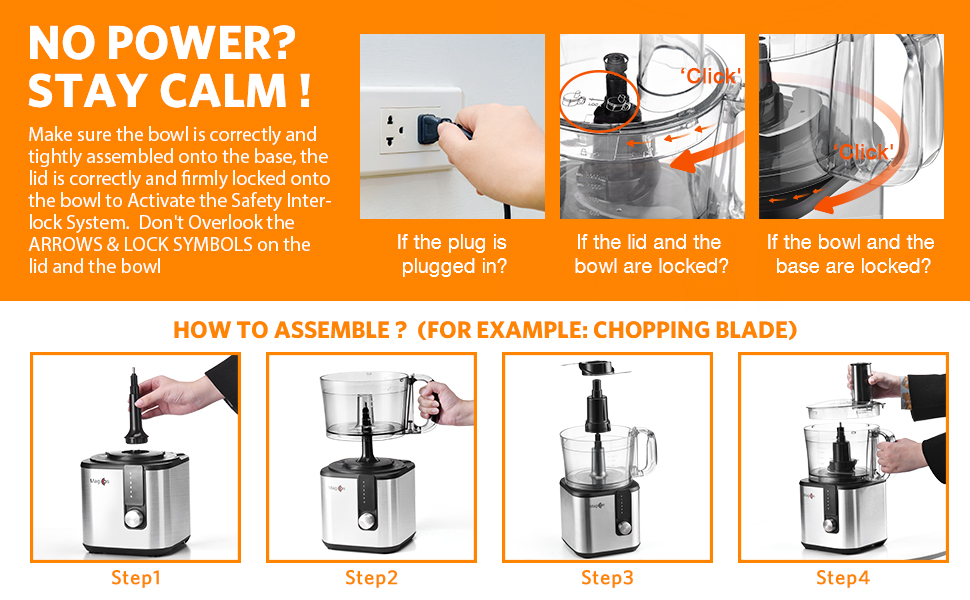 NO POWER?
STAY CALM !

Make sure the bowl is correctly and tightly assembled onto the base, the lid is correctly and firmly locked onto the bowl to Activate the Safety Interlock System. Don't Overlook the ARROWS & LOCK SYMBOLS on the lid and the bowl

If the plug is plugged in?

'Click'

If the lid and the bowl are locked?

'Click'

If the bowl and the base are locked?

HOW TO ASSEMBLE ? (FOR EXAMPLE: CHOPPING BLADE)

Step1

Step2

Step3

Step4