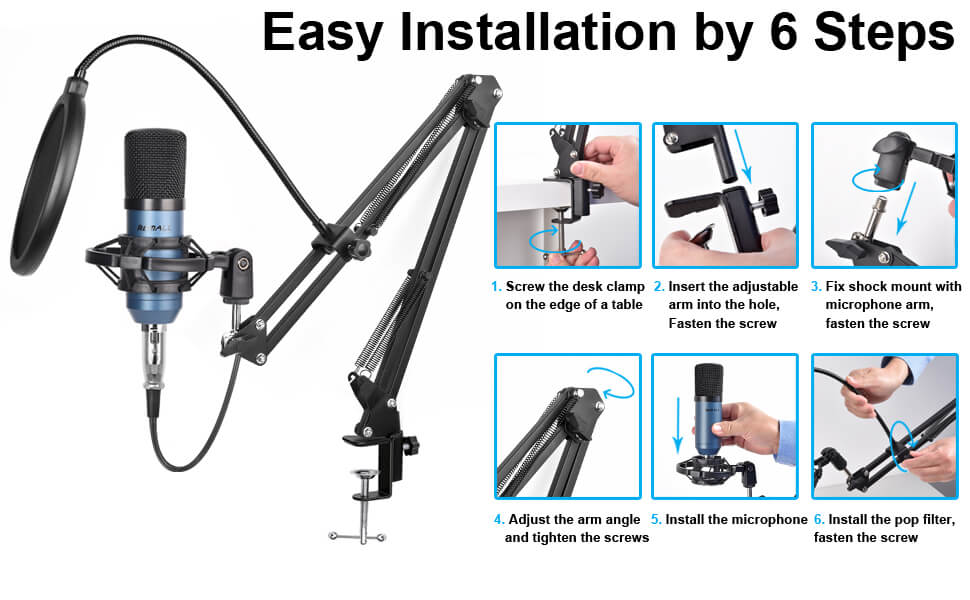 Easy Installation by 6 Steps

1. Screw the desk clamp on the edge of a table

2. Insert the adjustable arm into the hole, Fasten the screw

3. Fix shock mount with microphone arm, fasten the screw

4. Adjust the arm angle and tighten the screws

5. Install the microphone

6. Install the pop filter, fasten the screw