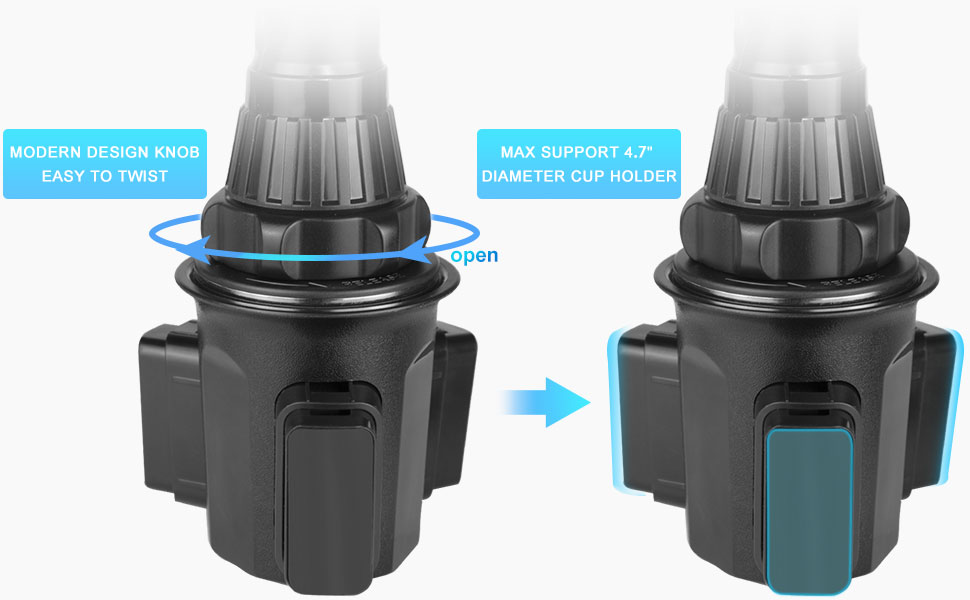 MODERN DESIGN KNOB
EASY TO TWIST

open

MAX SUPPORT 4.7"
DIAMETER CUP HOLDER