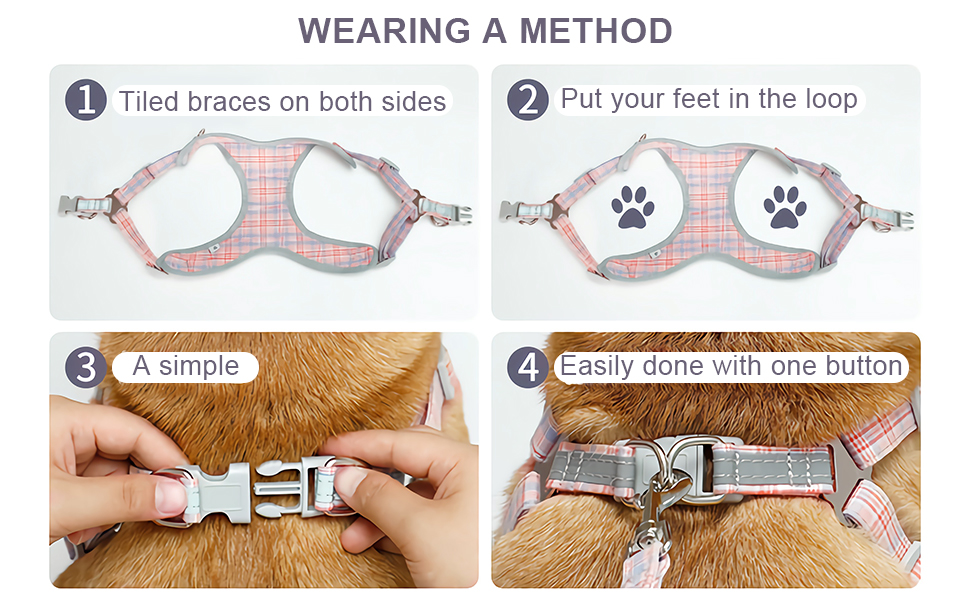 WEARING A METHOD

1 Tiled braces on both sides

2 Put your feet in the loop

3 A simple

4 Easily done with one button