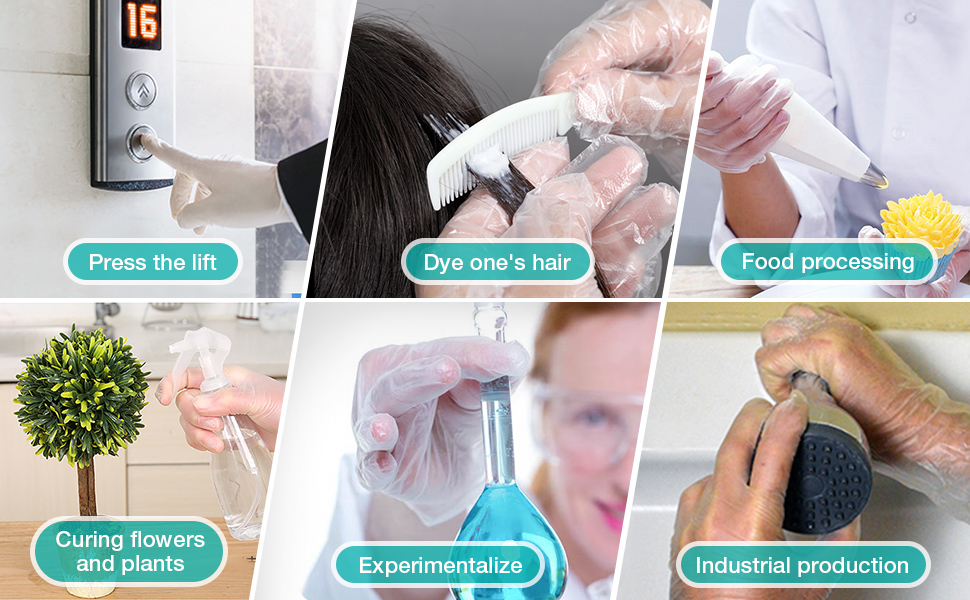 16

Press the lift

Dye one's hair

Food processing

Curing flowers and plants

Experimentalize

Industrial production