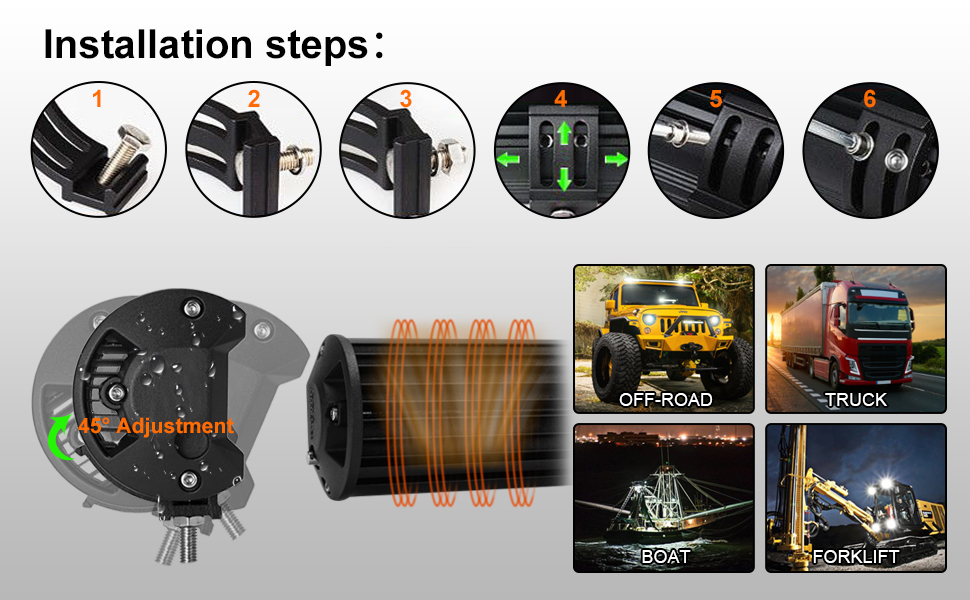 Installation steps：

1

2

3

4

5

6

45° Adjustment

OFF-ROAD

TRUCK

BOAT

FORKLIFT