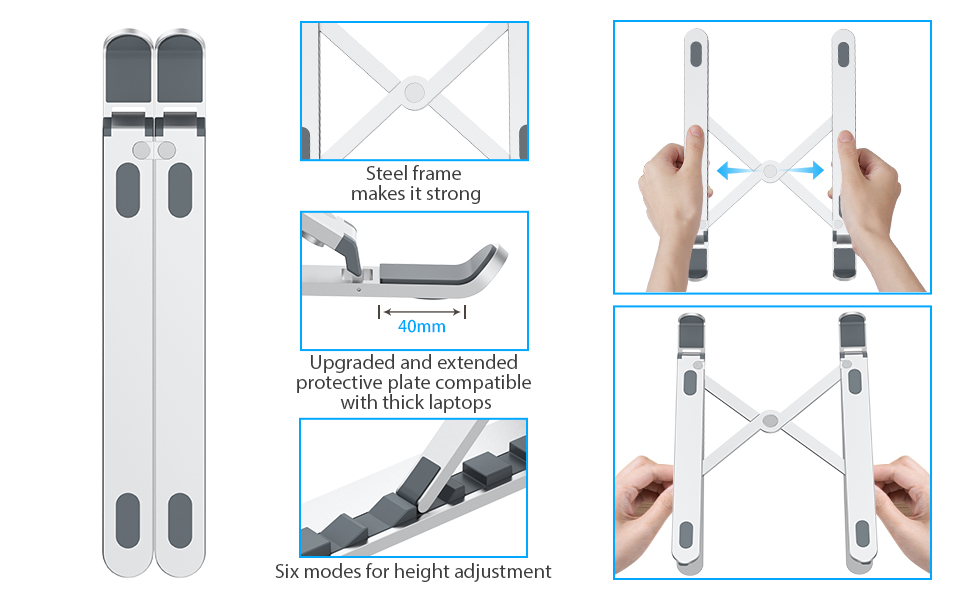 Steel frame makes it strong

40mm

Upgraded and extended protective plate compatible with thick laptops

Six modes for height adjustment