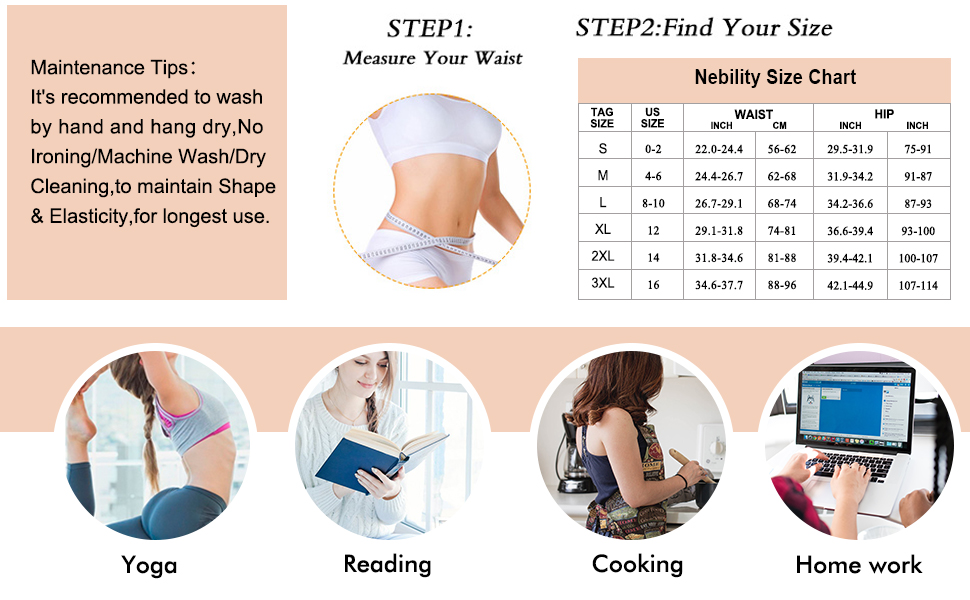 Maintenance Tips：
It's recommended to wash by hand and hang dry,No Ironing/Machine Wash/Dry Cleaning,to maintain Shape & Elasticity,for longest use.

STEP1:
Measure Your Waist

STEP2:Find Your Size

Nebility Size Chart

| TAG SIZE | US SIZE | WAIST INCH | WAIST CM | HIP INCH | HIP INCH |
|---|---|---|---|---|---|
| S | 0-2 | 22.0-24.4 | 56-62 | 29.5-31.9 | 75-91 |
| M | 4-6 | 24.4-26.7 | 62-68 | 31.9-34.2 | 91-87 |
| L | 8-10 | 26.7-29.1 | 68-74 | 34.2-36.6 | 87-93 |
| XL | 12 | 29.1-31.8 | 74-81 | 36.6-39.4 | 93-100 |
| 2XL | 14 | 31.8-34.6 | 81-88 | 39.4-42.1 | 100-107 |
| 3XL | 16 | 34.6-37.7 | 88-96 | 42.1-44.9 | 107-114 |

Yoga

Reading

Cooking

Home work