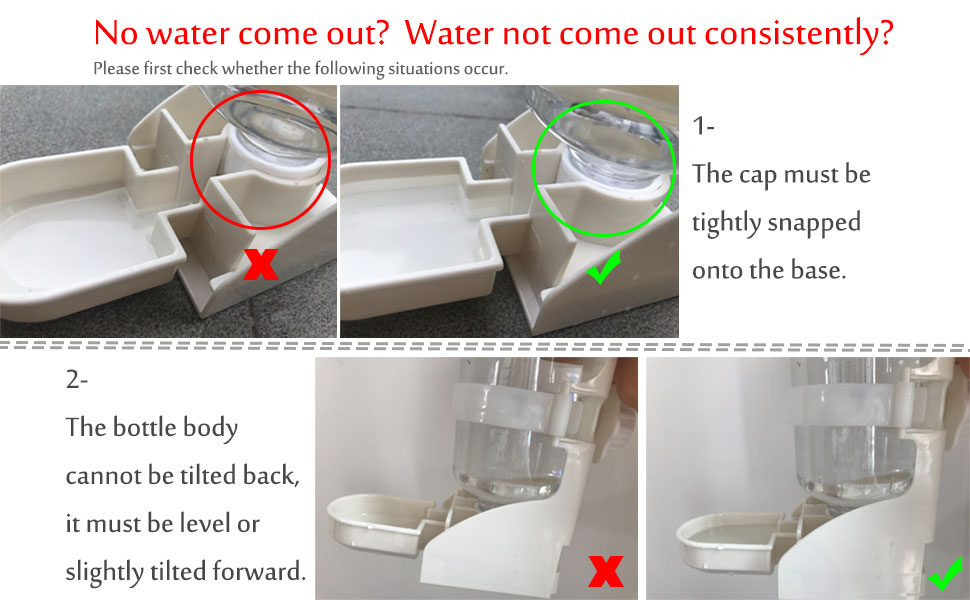 No water come out? Water not come out consistently?

Please first check whether the following situations occur.

1-
The cap must be tightly snapped onto the base.

2-
The bottle body cannot be tilted back, it must be level or slightly tilted forward.