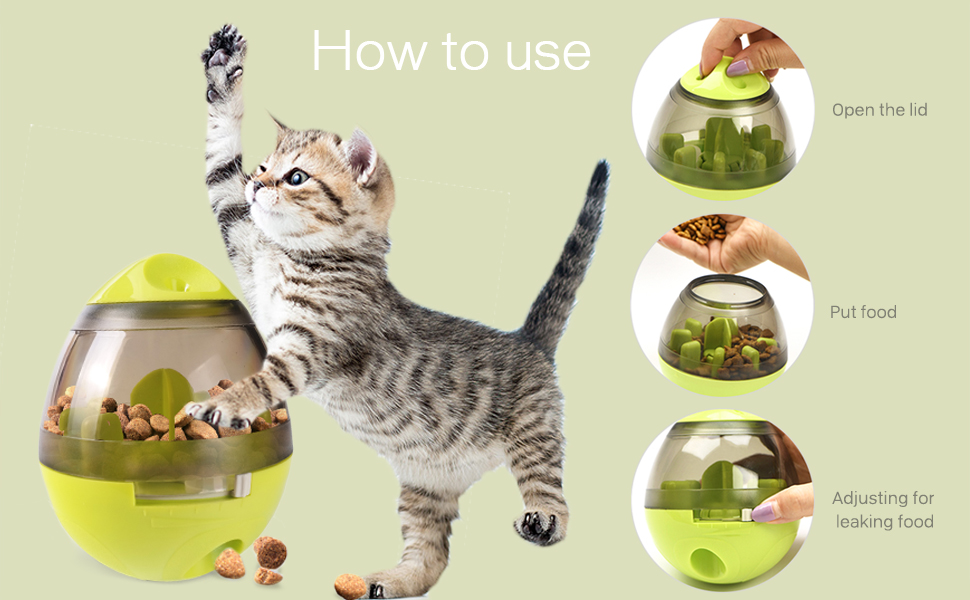 How to use

Open the lid

Put food

Adjusting for leaking food