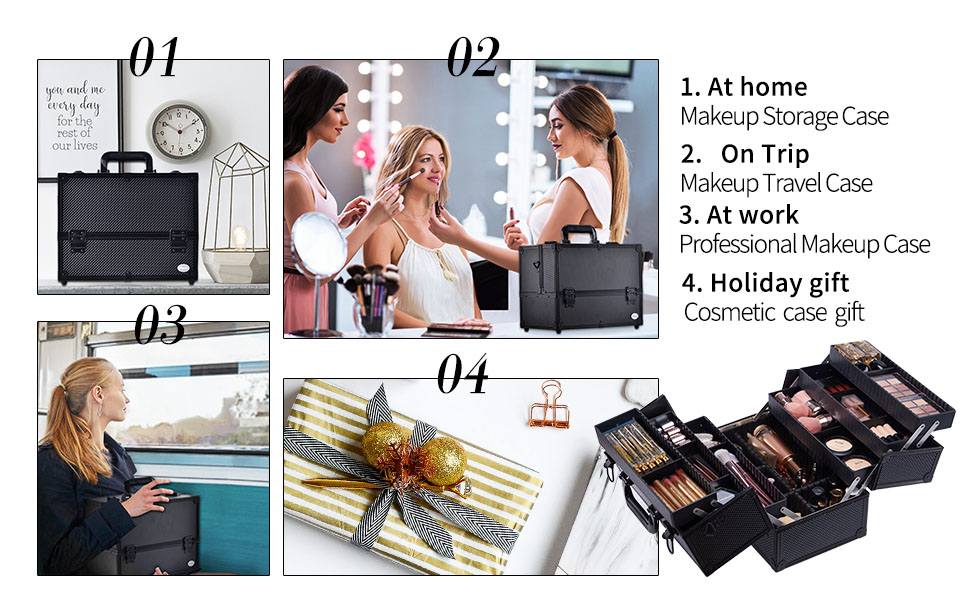 01

you and me every day for the rest of our lives

02

03

04

1. At home
Makeup Storage Case

2. On Trip
Makeup Travel Case

3. At work
Professional Makeup Case

4. Holiday gift
Cosmetic case gift