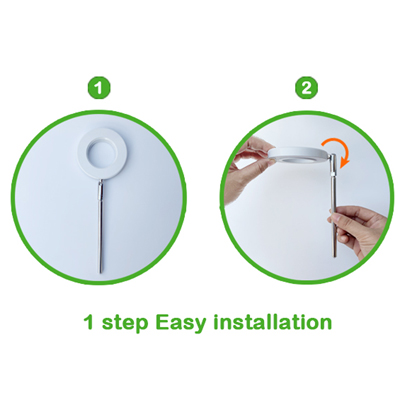 1

2

1 step Easy installation