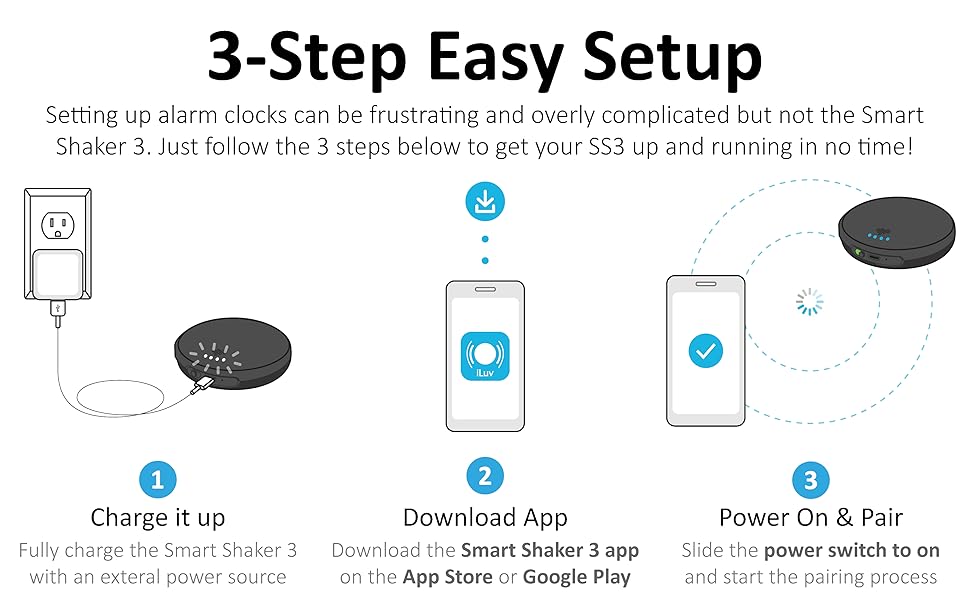 3-Step Easy Setup

Setting up alarm clocks can be frustrating and overly complicated but not the Smart Shaker 3. Just follow the 3 steps below to get your SS3 up and running in no time!

iLuv

1
Charge it up
Fully charge the Smart Shaker 3 with an exteral power source

2
Download App
Download the Smart Shaker 3 app on the App Store or Google Play

3
Power On & Pair
Slide the power switch to on and start the pairing process