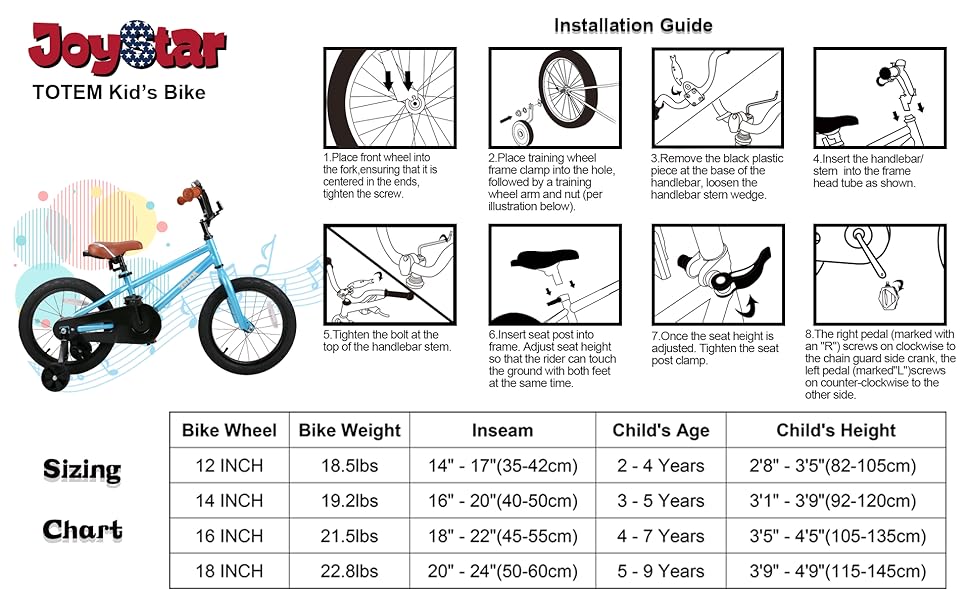 JoyStar

TOTEM Kid's Bike

Installation Guide

1.Place front wheel into the fork,ensuring that it is centered in the ends, tighten the screw.

2.Place training wheel frame clamp into the hole, followed by a training wheel arm and nut (per illustration below).

3.Remove the black plastic piece at the base of the handlebar, loosen the handlebar stem wedge.

4.Insert the handlebar/ stem into the frame head tube as shown.

5.Tighten the bolt at the top of the handlebar stem.

6.Insert seat post into frame. Adjust seat height so that the rider can touch the ground with both feet at the same time.

7.Once the seat height is adjusted. Tighten the seat post clamp.

8.The right pedal (marked with an "R") screws on clockwise to the chain guard side crank, the left pedal (marked"L")screws on counter-clockwise to the other side.

Sizing Chart

| Bike Wheel | Bike Weight | Inseam | Child's Age | Child's Height |
|---|---|---|---|---|
| 12 INCH | 18.5lbs | 14" - 17"(35-42cm) | 2 - 4 Years | 2'8" - 3'5"(82-105cm) |
| 14 INCH | 19.2lbs | 16" - 20"(40-50cm) | 3 - 5 Years | 3'1" - 3'9"(92-120cm) |
| 16 INCH | 21.5lbs | 18" - 22"(45-55cm) | 4 - 7 Years | 3'5" - 4'5"(105-135cm) |
| 18 INCH | 22.8lbs | 20" - 24"(50-60cm) | 5 - 9 Years | 3'9" - 4'9"(115-145cm) |