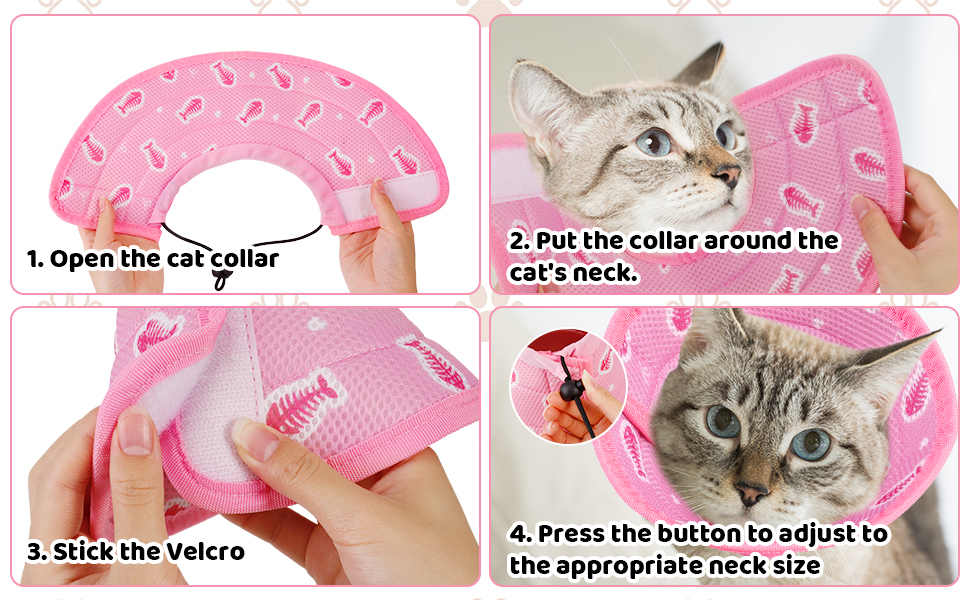 1. Open the cat collar

2. Put the collar around the cat's neck.

3. Stick the Velcro

4. Press the button to adjust to the appropriate neck size