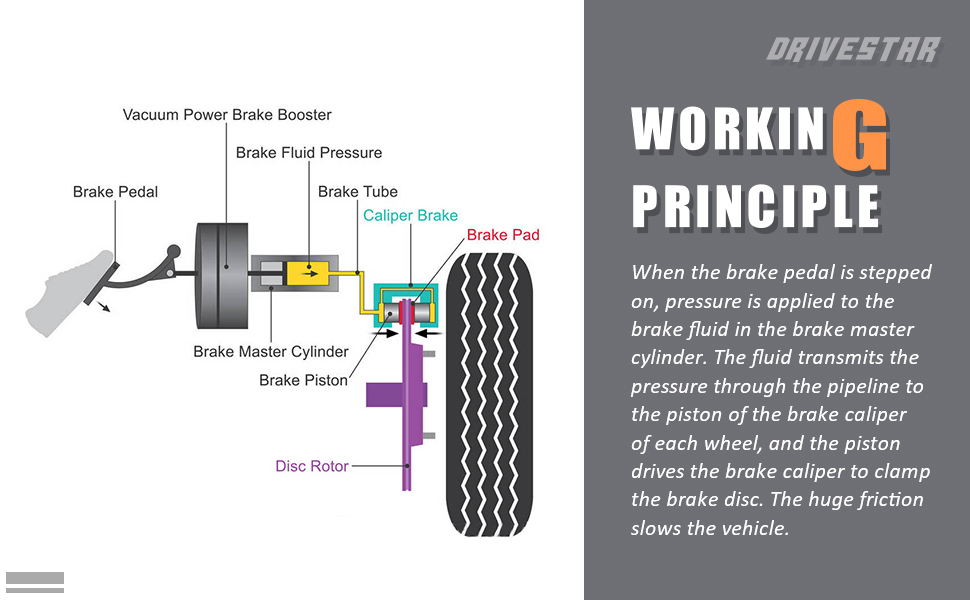 Vacuum Power Brake Booster

Brake Fluid Pressure

Brake Pedal

Brake Tube

Caliper Brake

Brake Pad

Brake Master Cylinder

Brake Piston

Disc Rotor

DRIVESTAR

WORKING PRINCIPLE

When the brake pedal is stepped on, pressure is applied to the brake fluid in the brake master cylinder. The fluid transmits the pressure through the pipeline to the piston of the brake caliper of each wheel, and the piston drives the brake caliper to clamp the brake disc. The huge friction slows the vehicle.