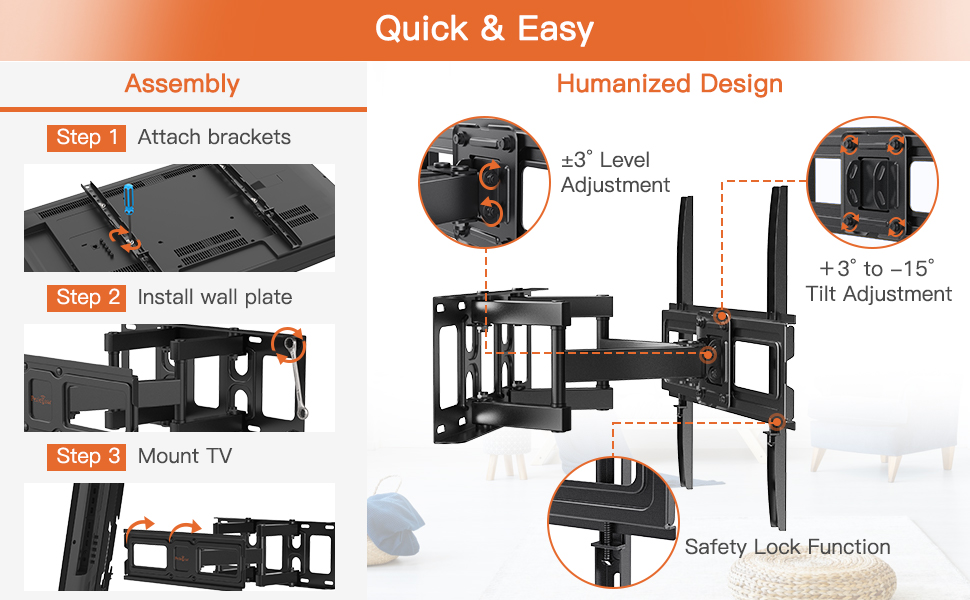 Quick & Easy

Assembly

Step 1 Attach brackets

Step 2 Install wall plate

Step 3 Mount TV

Humanized Design

±3° Level Adjustment

+3° to −15° Tilt Adjustment

Safety Lock Function