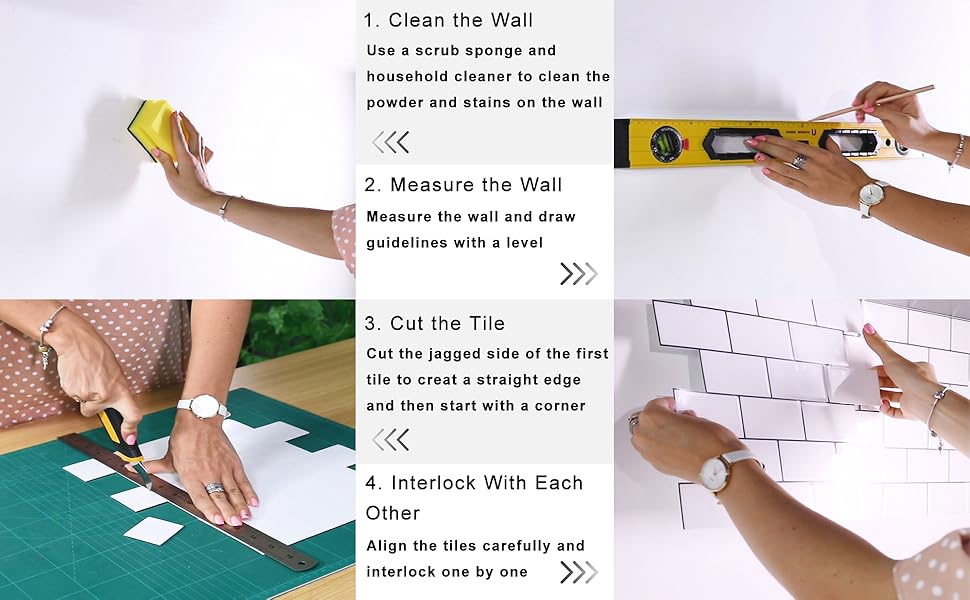 1. Clean the Wall

Use a scrub sponge and household cleaner to clean the powder and stains on the wall

2. Measure the Wall

Measure the wall and draw guidelines with a level

3. Cut the Tile

Cut the jagged side of the first tile to creat a straight edge and then start with a corner

4. Interlock With Each Other

Align the tiles carefully and interlock one by one