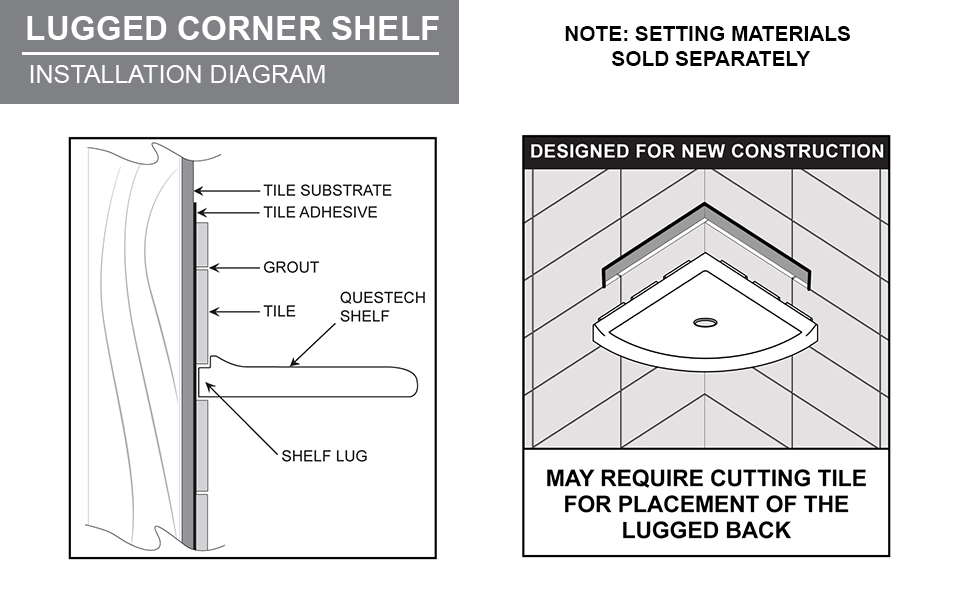 LUGGED CORNER SHELF
INSTALLATION DIAGRAM

NOTE: SETTING MATERIALS SOLD SEPARATELY

TILE SUBSTRATE
TILE ADHESIVE
GROUT
TILE
QUESTECH SHELF
SHELF LUG

DESIGNED FOR NEW CONSTRUCTION

MAY REQUIRE CUTTING TILE FOR PLACEMENT OF THE LUGGED BACK